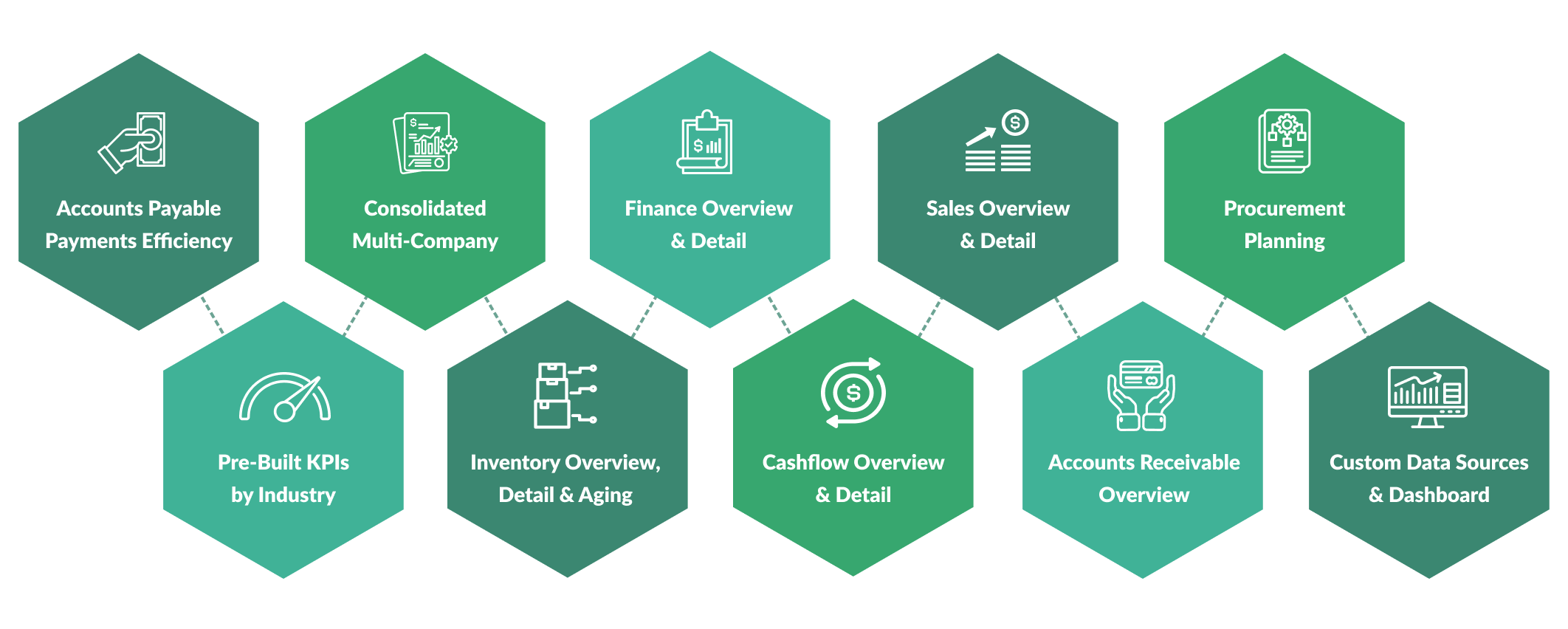 Accounts Payable Payments Efficiency

Consolidated Multi-Company

Finance Overview & Detail

Sales Overview & Detail

Procurement Planning

Pre-Built KPIs by Industry

Inventory Overview, Detail & Aging

Cashflow Overview & Detail

Accounts Receivable Overview

Custom Data Sources & Dashboard